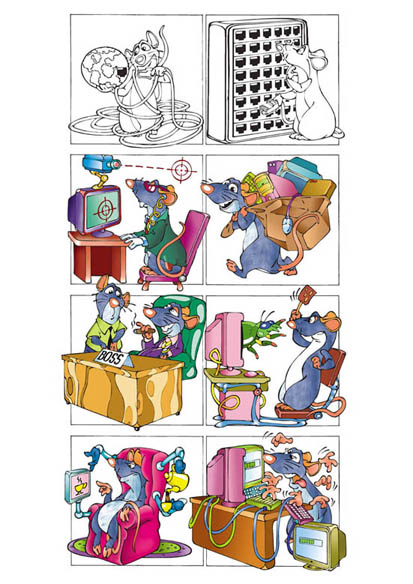 BOSS