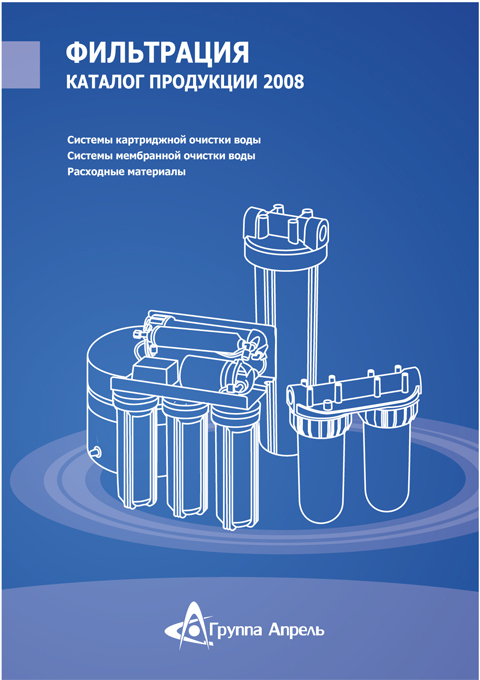 ФИЛЬТРАЦИЯ
КАТАЛОГ ПРОДУКЦИИ 2008

Системы картриджной очистки воды
Системы мембранной очистки воды
Расходные материалы

Группа Апрель