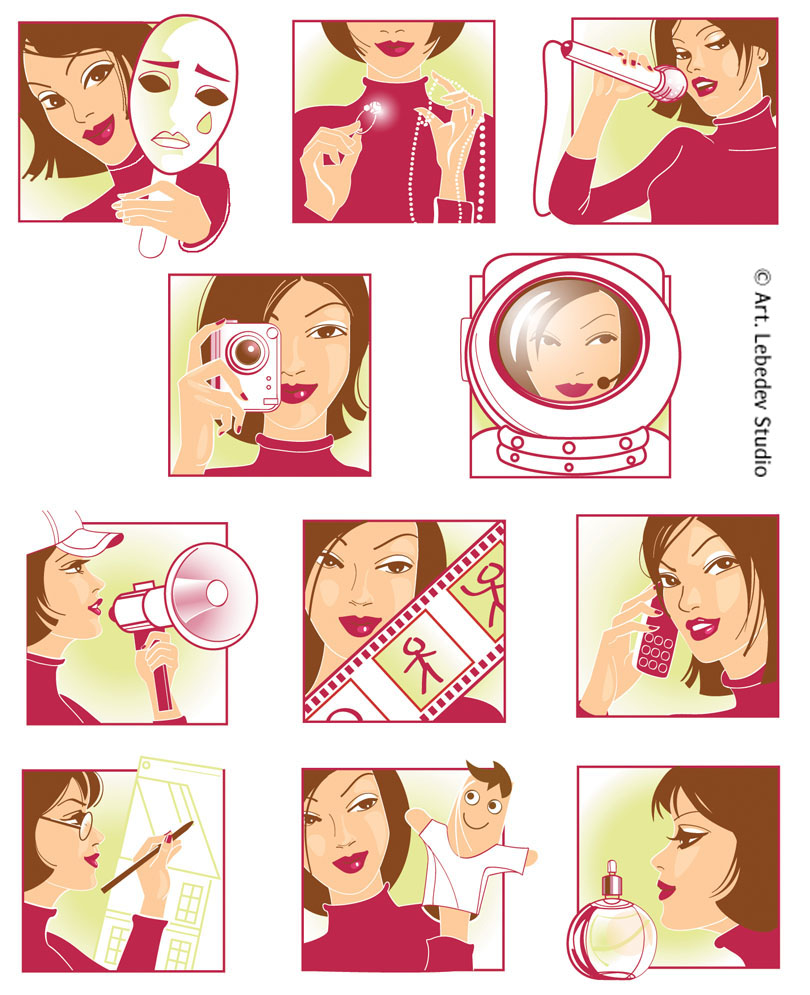 © Art. Lebedev Studio