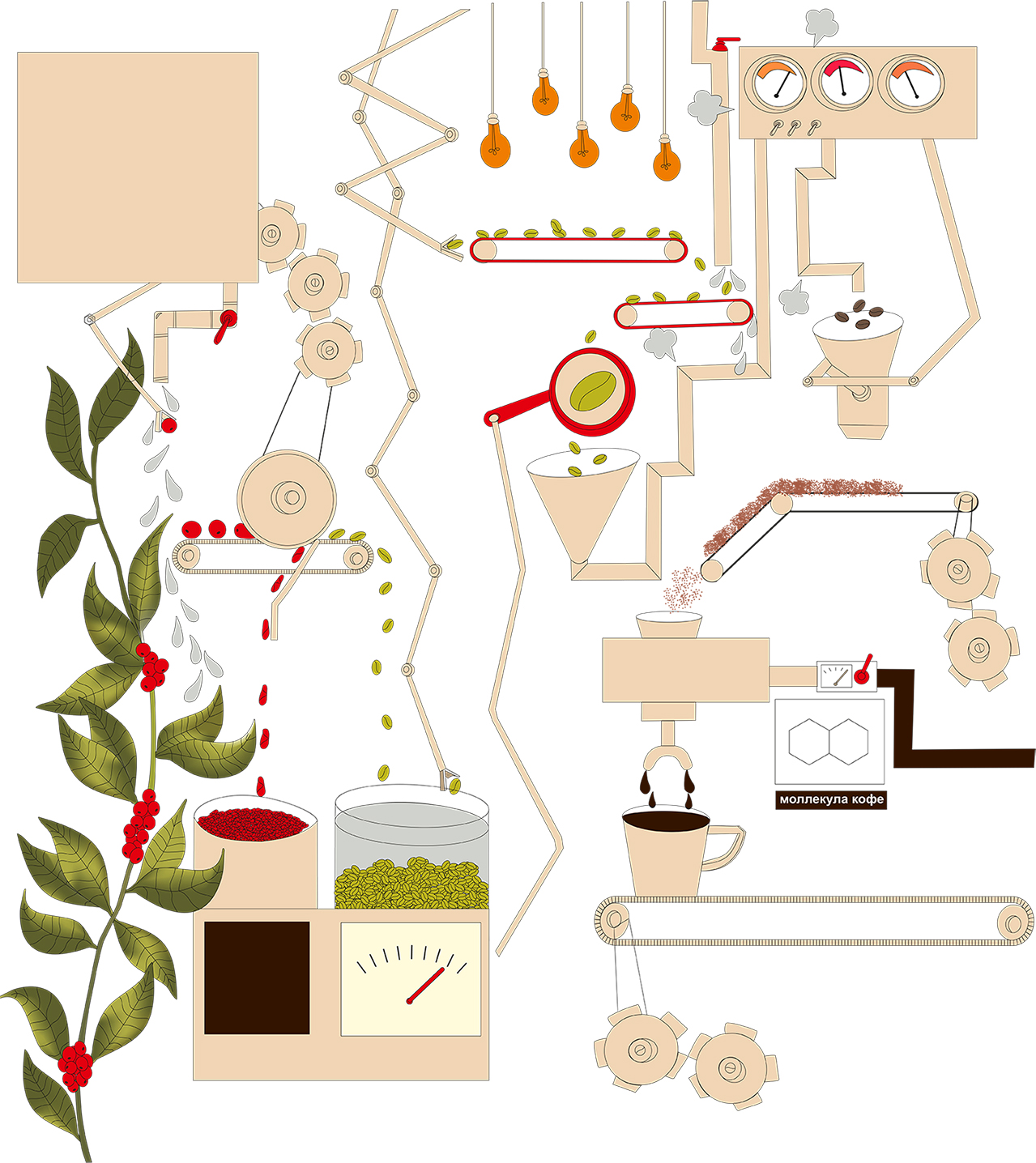 моллекула кофе