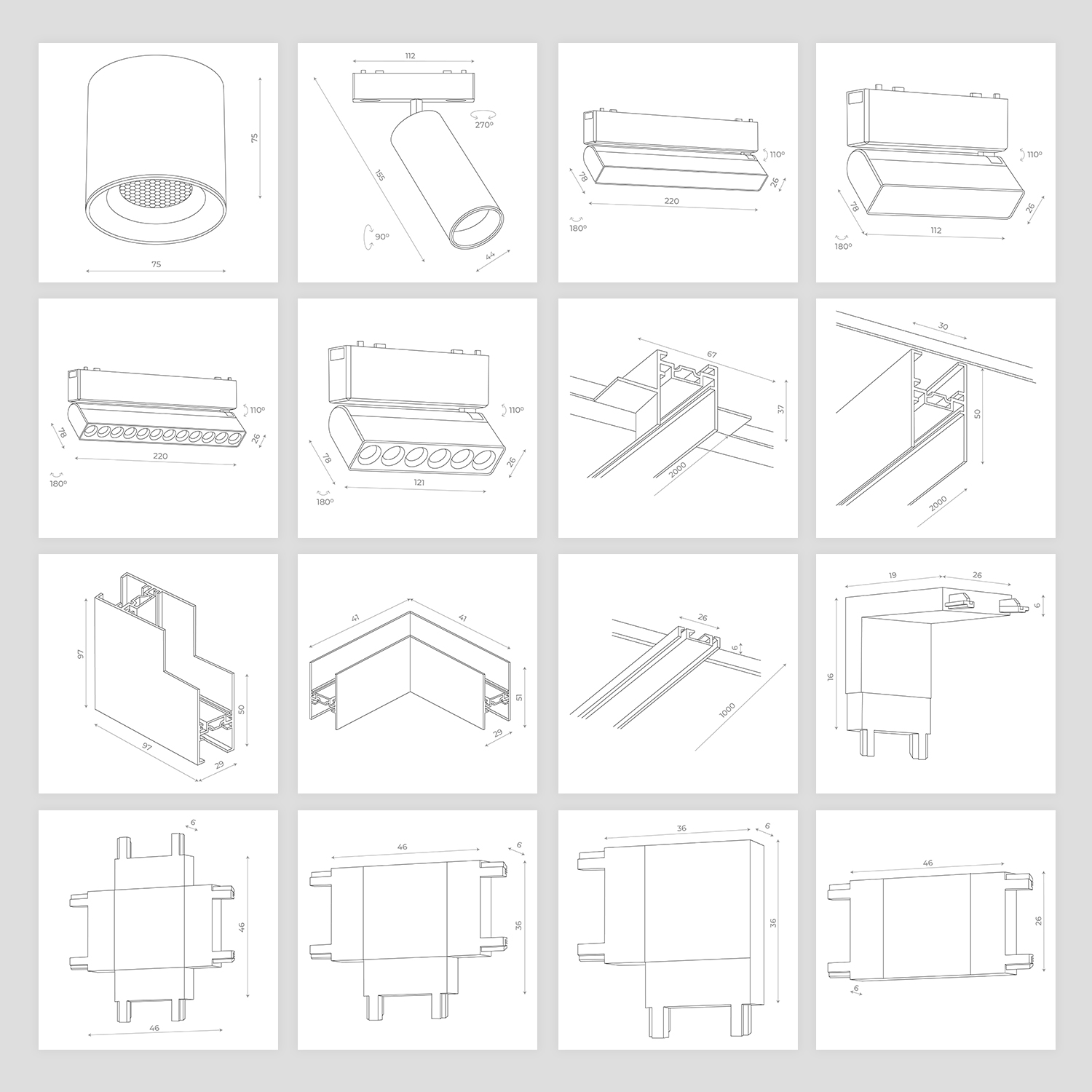 75
75

112
270°
155
90°
44

110°
78
26
220
180°

110°
78
26
112
180°

110°
78
26
220
180°

110°
78
26
121
180°

67
37
2000

30
50
2000

97
50
97
29

41
41
51
29

26
6
1000

19
26
6
16

6
46
46

46
6
36

36
6
36

46
26
6