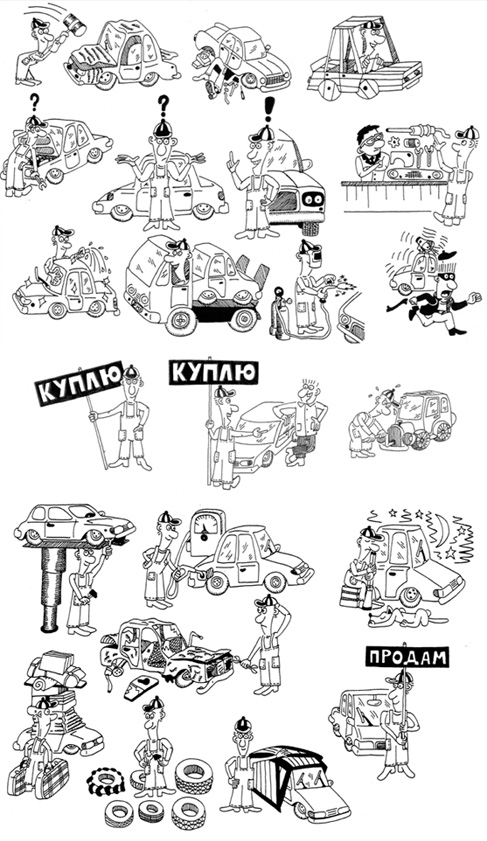 ?

?

!

КУПЛЮ

КУПЛЮ

ПРОДАМ