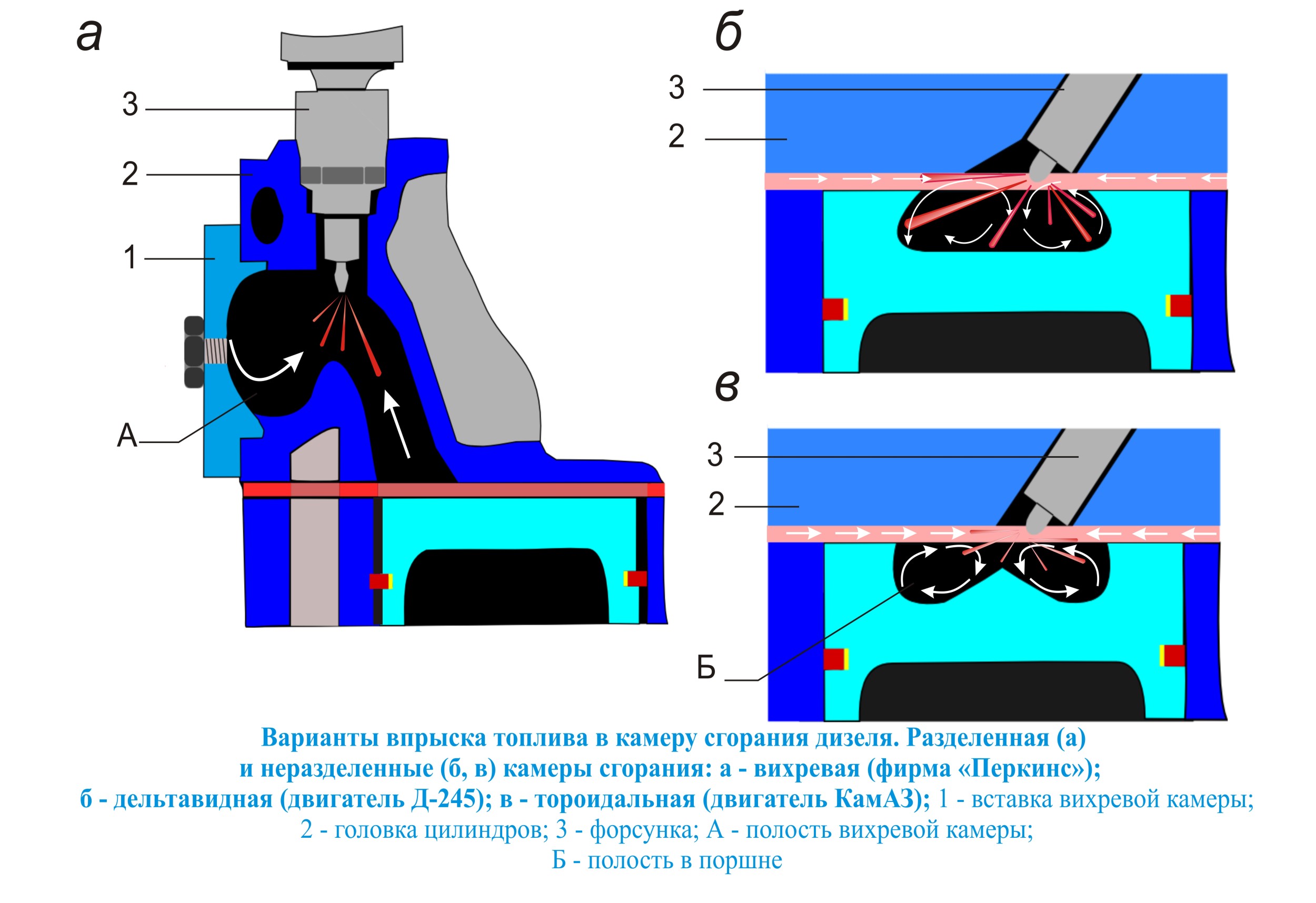 а

3

2

1

А

б

3

2

в

3

2

Б

Варианты впрыска топлива в камеру сгорания дизеля. Разделенная (а) и неразделенные (б, в) камеры сгорания: а - вихревая (фирма «Перкинс»); б - дельтавидная (двигатель Д-245); в - тороидальная (двигатель КамАЗ); 1 - вставка вихревой камеры; 2 - головка цилиндров; 3 - форсунка; А - полость вихревой камеры; Б - полость в поршне