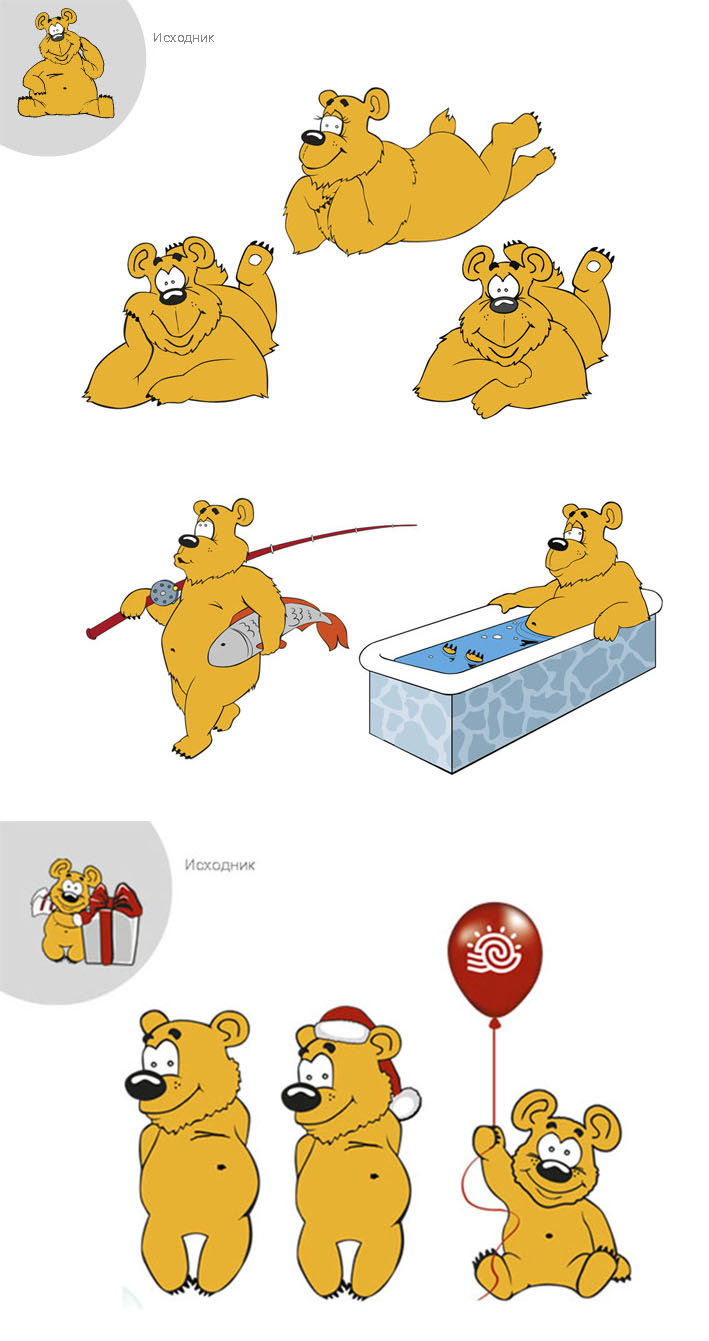 Исходник

Исходник