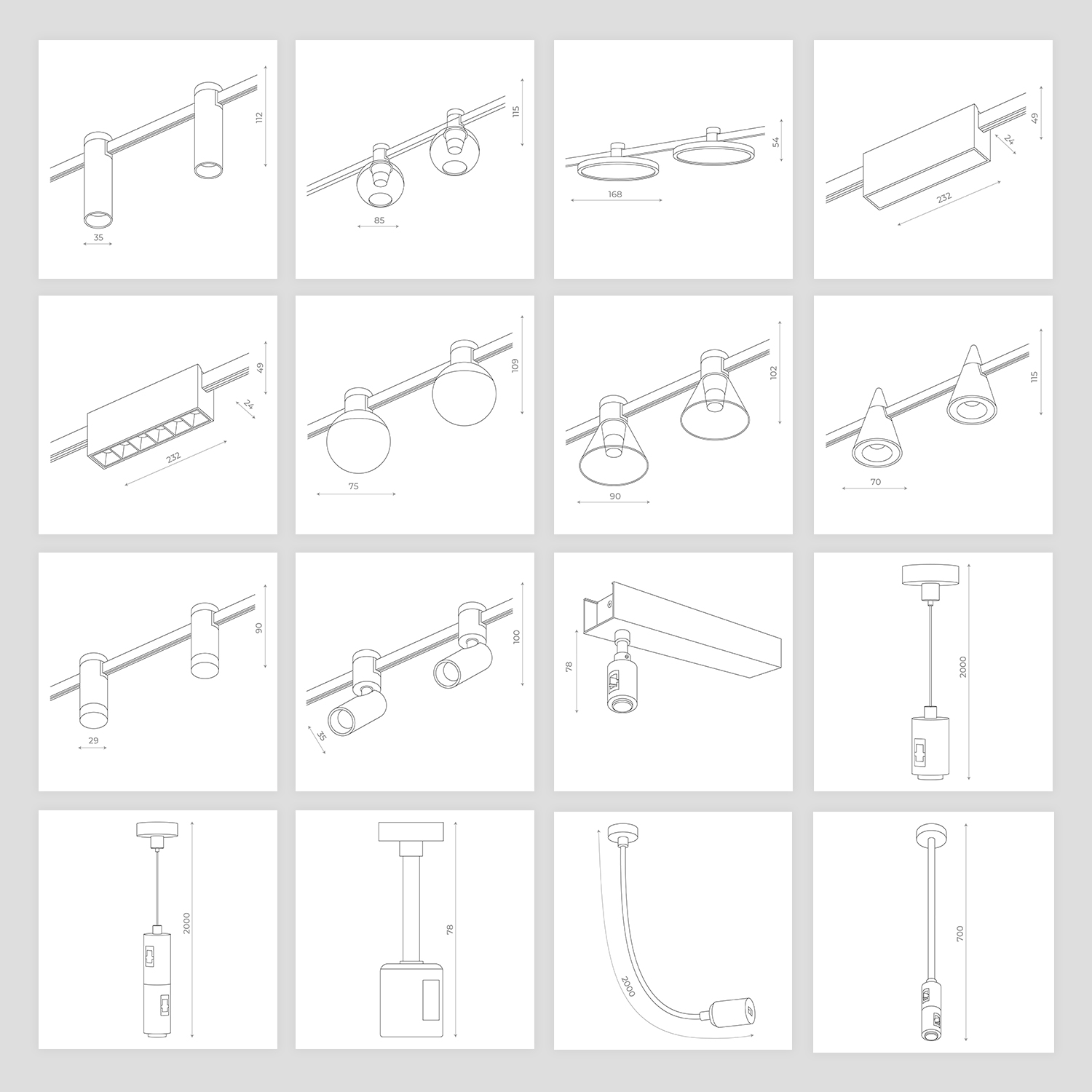 112
35

115
85

54
168

49
24
232

49
24
232

109
75

102
90

115
70

90
29

100
35

78

2000

2000

78

2000

700