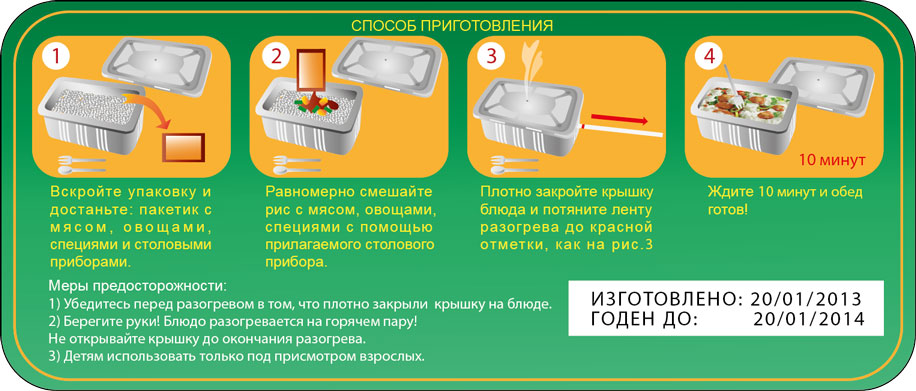 СПОСОБ ПРИГОТОВЛЕНИЯ

1

Вскройте упаковку и достаньте: пакетик с мясом, овощами, специями и столовыми приборами.

2

Равномерно смешайте рис с мясом, овощами, специями с помощью прилагаемого столового прибора.

3

Плотно закройте крышку блюда и потяните ленту разогрева до красной отметки, как на рис.3

4

10 минут

Ждите 10 минут и обед готов!

Меры предосторожности:
1) Убедитесь перед разогревом в том, что плотно закрыли крышку на блюде.
2) Берегите руки! Блюдо разогревается на горячем пару!
Не открывайте крышку до окончания разогрева.
3) Детям использовать только под присмотром взрослых.

ИЗГОТОВЛЕНО: 20/01/2013
ГОДЕН ДО: 20/01/2014