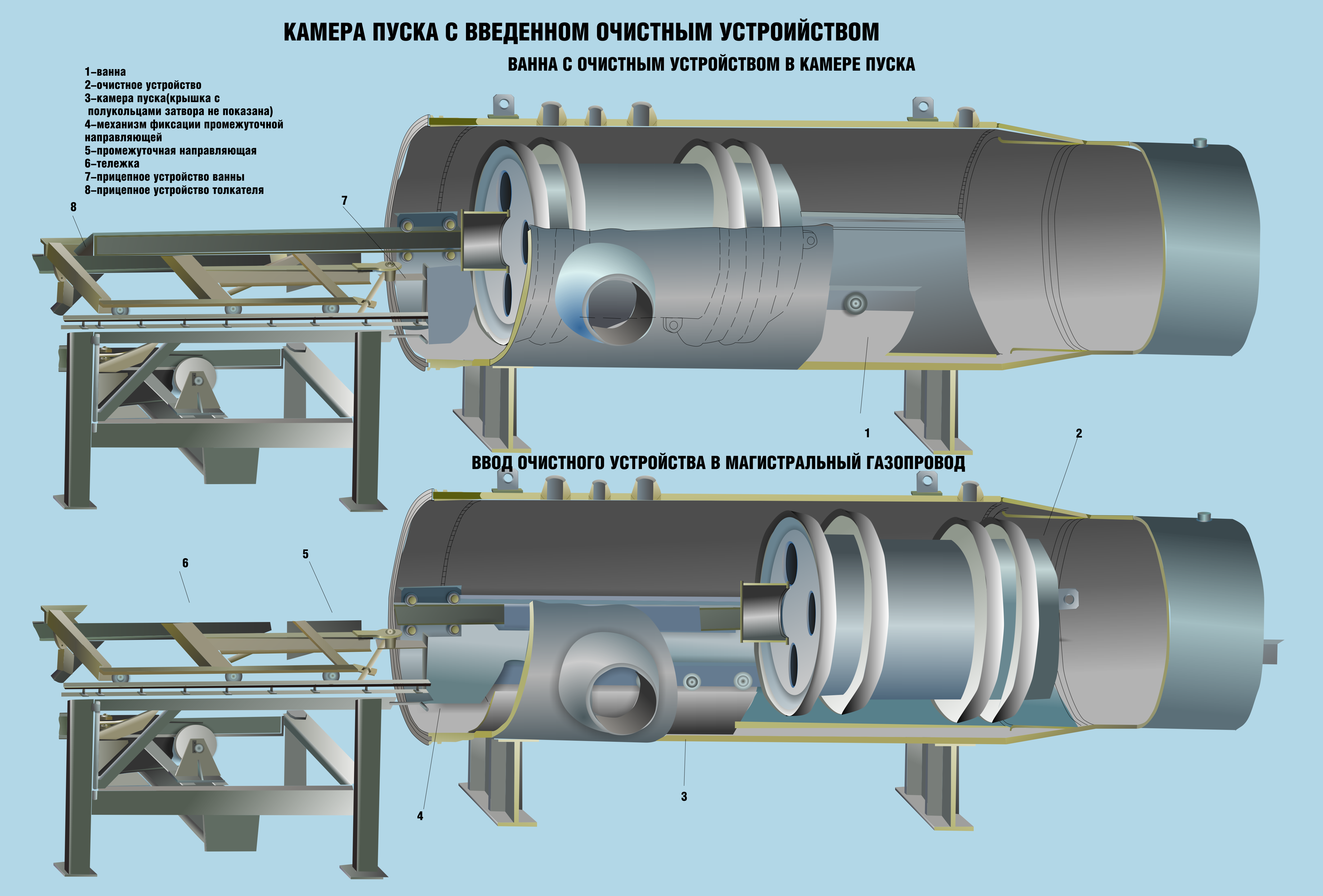 КАМЕРА ПУСКА С ВВЕДЕННОМ ОЧИСТНЫМ УСТРОИЙСТВОМ

ВАННА С ОЧИСТНЫМ УСТРОЙСТВОМ В КАМЕРЕ ПУСКА

1–ванна
2–очистное устройство
3–камера пуска(крышка с полукольцами затвора не показана)
4–механизм фиксации промежуточной направляющей
5–промежуточная направляющая
6–тележка
7–прицепное устройство ванны
8–прицепное устройство толкателя

8

7

1

2

ВВОД ОЧИСТНОГО УСТРОЙСТВА В МАГИСТРАЛЬНЫЙ ГАЗОПРОВОД

6

5

4

3