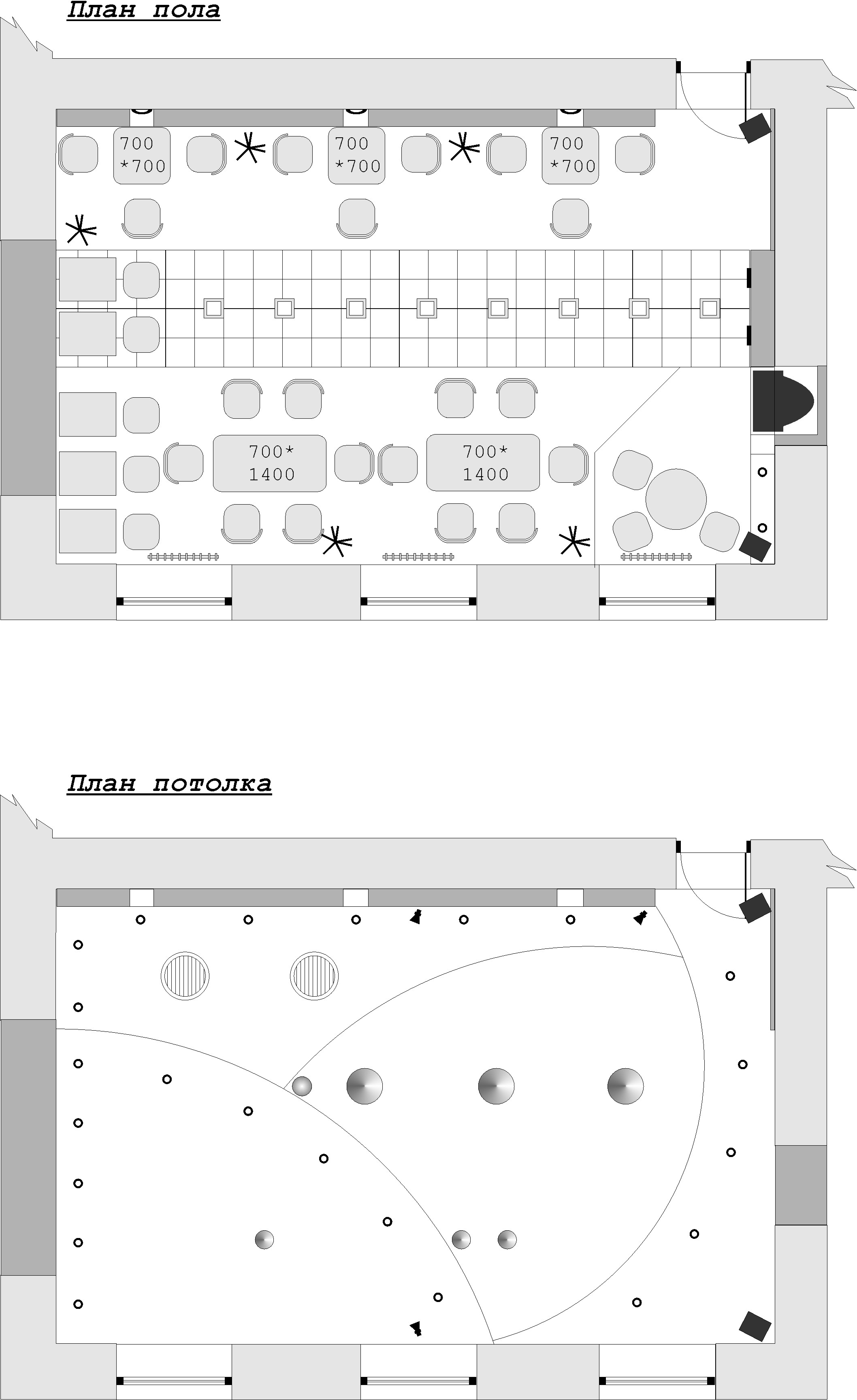 План пола

700
*700

700
*700

700
*700

700*
1400

700*
1400

План потолка