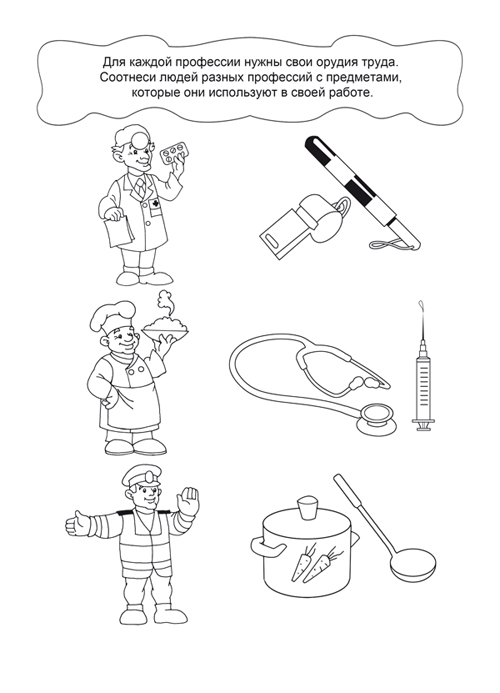 Для каждой профессии нужны свои орудия труда. Соотнеси людей разных профессий с предметами, которые они используют в своей работе.