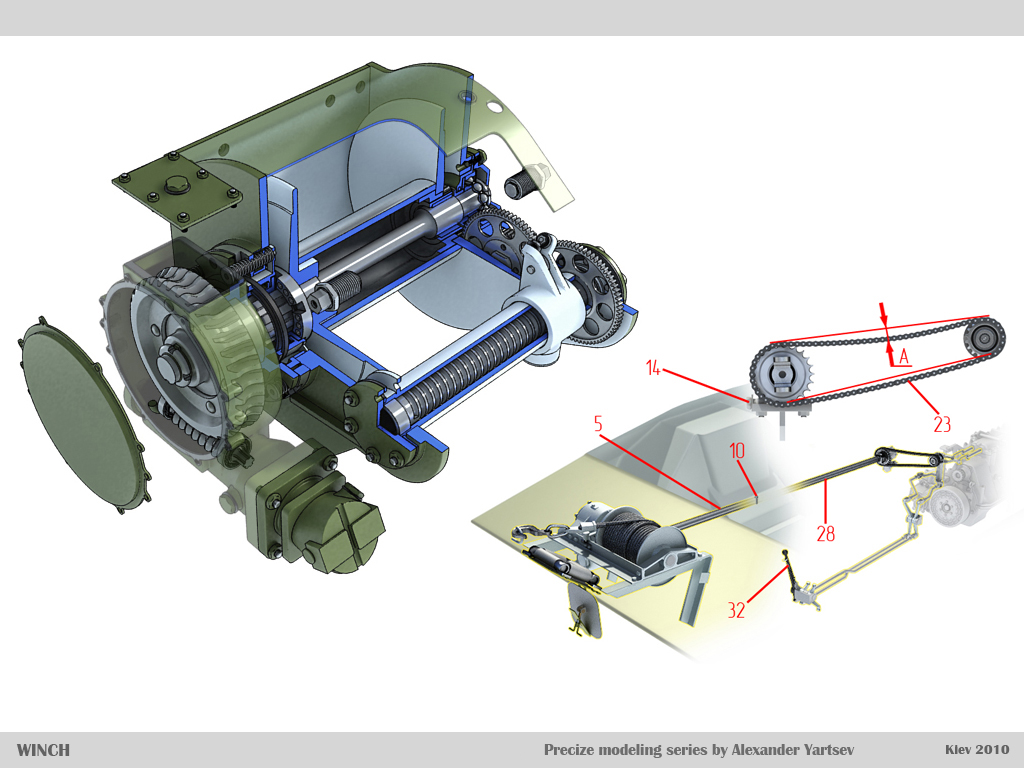 A
14
23
5
10
28
32

WINCH
Precize modeling series by Alexander Yartsev
Kiev 2010