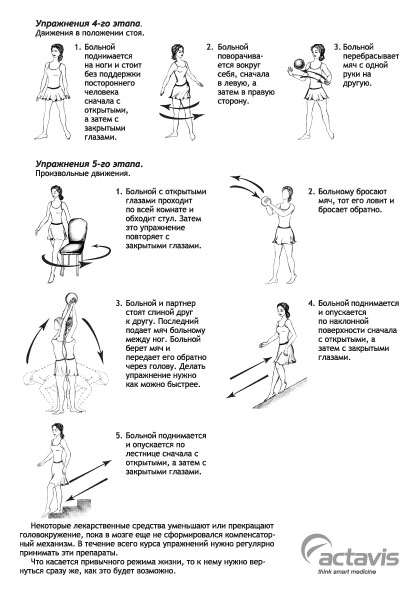 Упражнения 4-го этапа.
Движения в положении стоя.

1. Больной поднимается на ноги и стоит без поддержки постороннего человека сначала с открытыми, а затем с закрытыми глазами.

2. Больной поворачивается вокруг себя, сначала в левую, а затем в правую сторону.

3. Больной перебрасывает мяч с одной руки на другую.

Упражнения 5-го этапа.
Произвольные движения.

1. Больной с открытыми глазами проходит по всей комнате и обходит стул. Затем это упражнение повторяет с закрытыми глазами.

2. Больному бросают мяч, тот его ловит и бросает обратно.

3. Больной и партнер стоят спиной друг к другу. Последний подает мяч больному между ног. Больной берет мяч и передает его обратно через голову. Делать упражнение нужно как можно быстрее.

4. Больной поднимается и опускается по наклонной поверхности сначала с открытыми, а затем с закрытыми глазами.

5. Больной поднимается и опускается по лестнице сначала с открытыми, а затем с закрытыми глазами.

Некоторые лекарственные средства уменьшают или прекращают головокружение, пока в мозге еще не сформировался компенсаторный механизм. В течение всего курса упражнений нужно регулярно принимать эти препараты.

Что касается привычного режима жизни, то к нему нужно вернуться сразу же, как это будет возможно.

actavis
think smart medicine