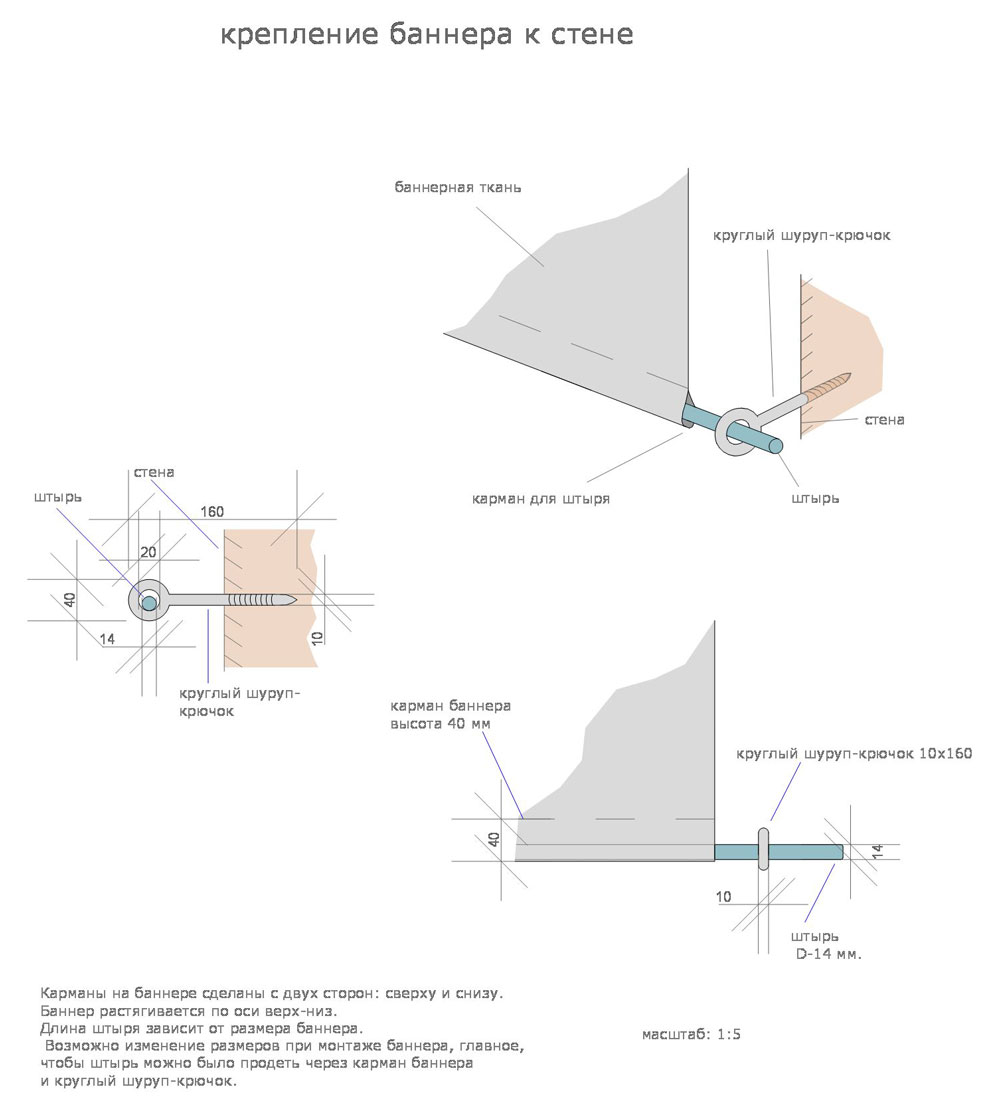 крепление баннера к стене

баннерная ткань

круглый шуруп-крючок

стена

карман для штыря

штырь

стена

штырь

160

20

40

14

10

круглый шуруп-крючок

карман баннера высота 40 мм

круглый шуруп-крючок 10х160

40

14

10

штырь D-14 мм.

Карманы на баннере сделаны с двух сторон: сверху и снизу.
Баннер растягивается по оси верх-низ.
Длина штыря зависит от размера баннера.
Возможно изменение размеров при монтаже баннера, главное, чтобы штырь можно было продеть через карман баннера и круглый шуруп-крючок.

масштаб: 1:5