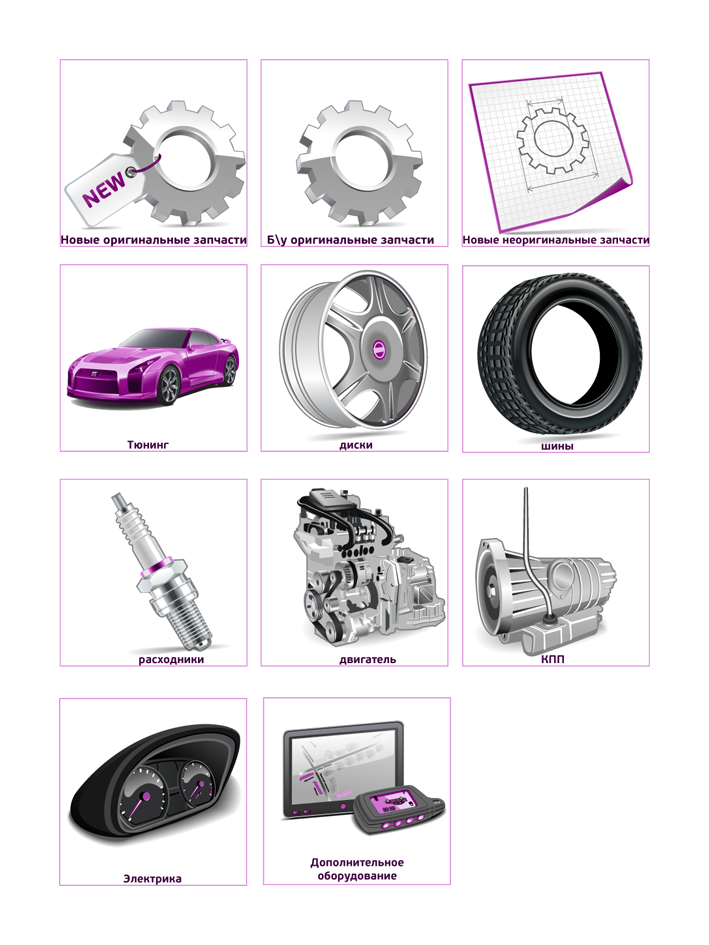 NEW
Новые оригинальные запчасти

Б\у оригинальные запчасти

Новые неоригинальные запчасти

Тюнинг

диски

шины

расходники

двигатель

КПП

Электрика

Дополнительное оборудование