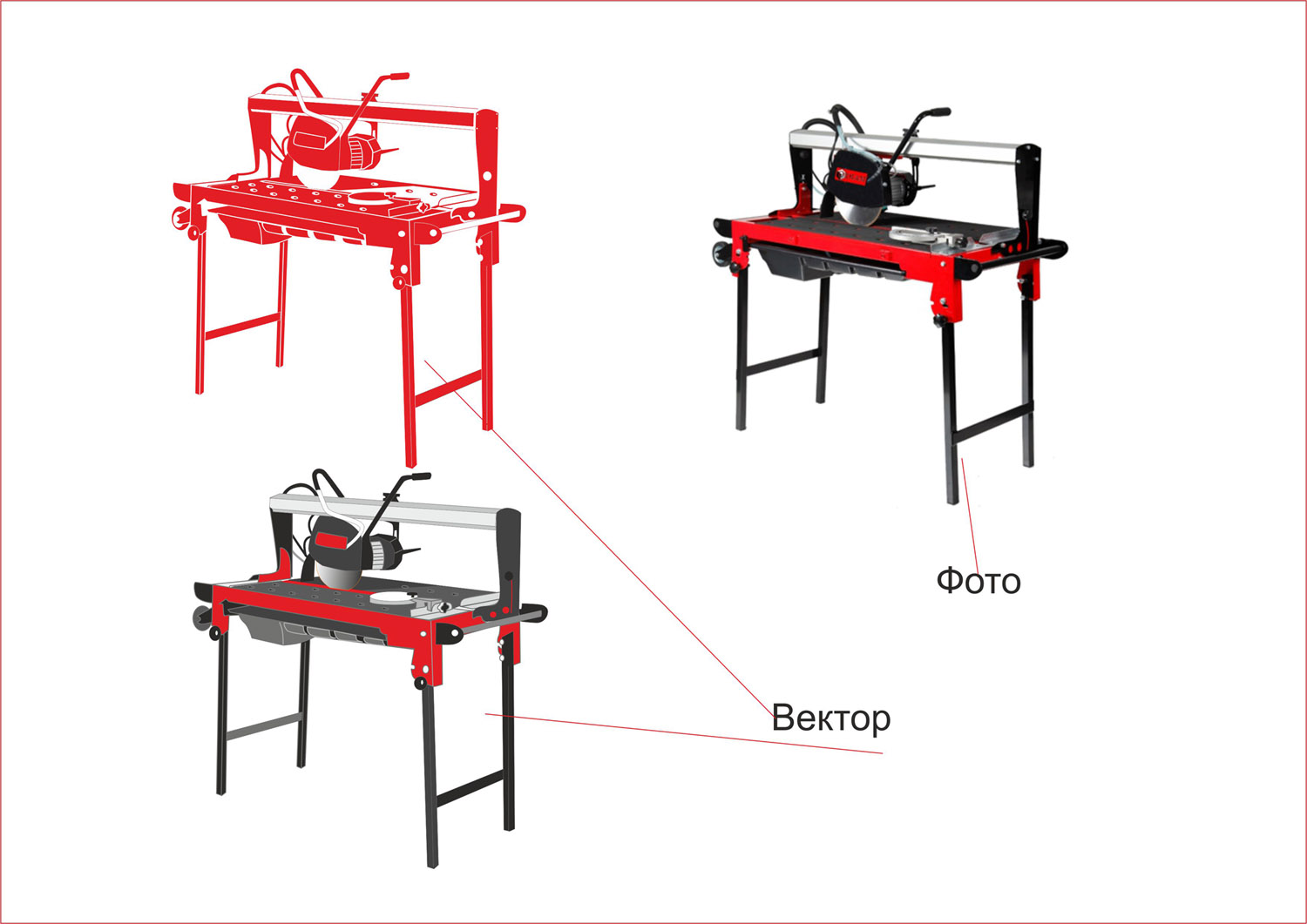 Фото

Вектор