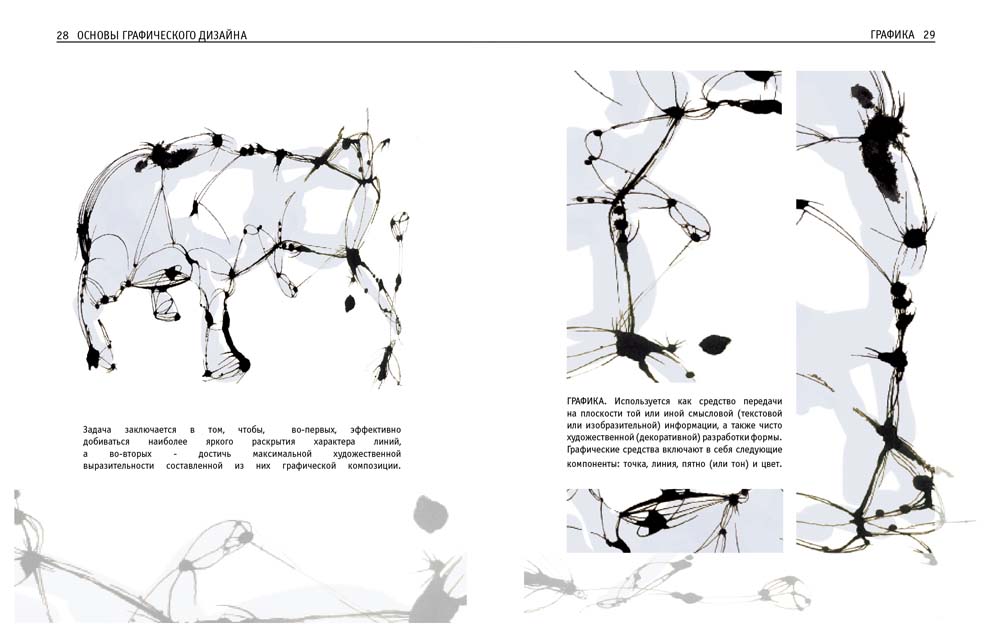 28 ОСНОВЫ ГРАФИЧЕСКОГО ДИЗАЙНА

Задача заключается в том, чтобы, во-первых, эффективно добиваться наиболее яркого раскрытия характера линий, а во-вторых - достичь максимальной художественной выразительности составленной из них графической композиции.

ГРАФИКА 29

ГРАФИКА. Используется как средство передачи на плоскости той или иной смысловой (текстовой или изобразительной) информации, а также чисто художественной (декоративной) разработки формы. Графические средства включают в себя следующие компоненты: точка, линия, пятно (или тон) и цвет.