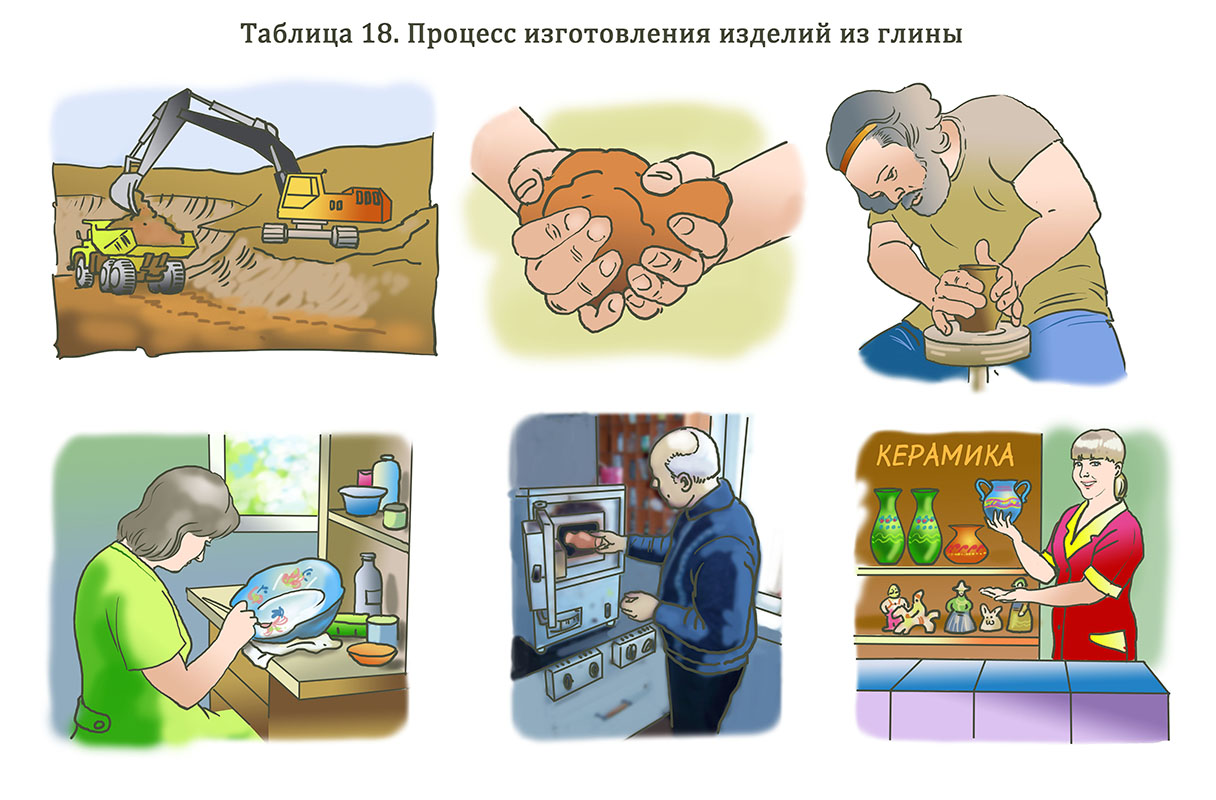 Таблица 18. Процесс изготовления изделий из глины

КЕРАМИКА