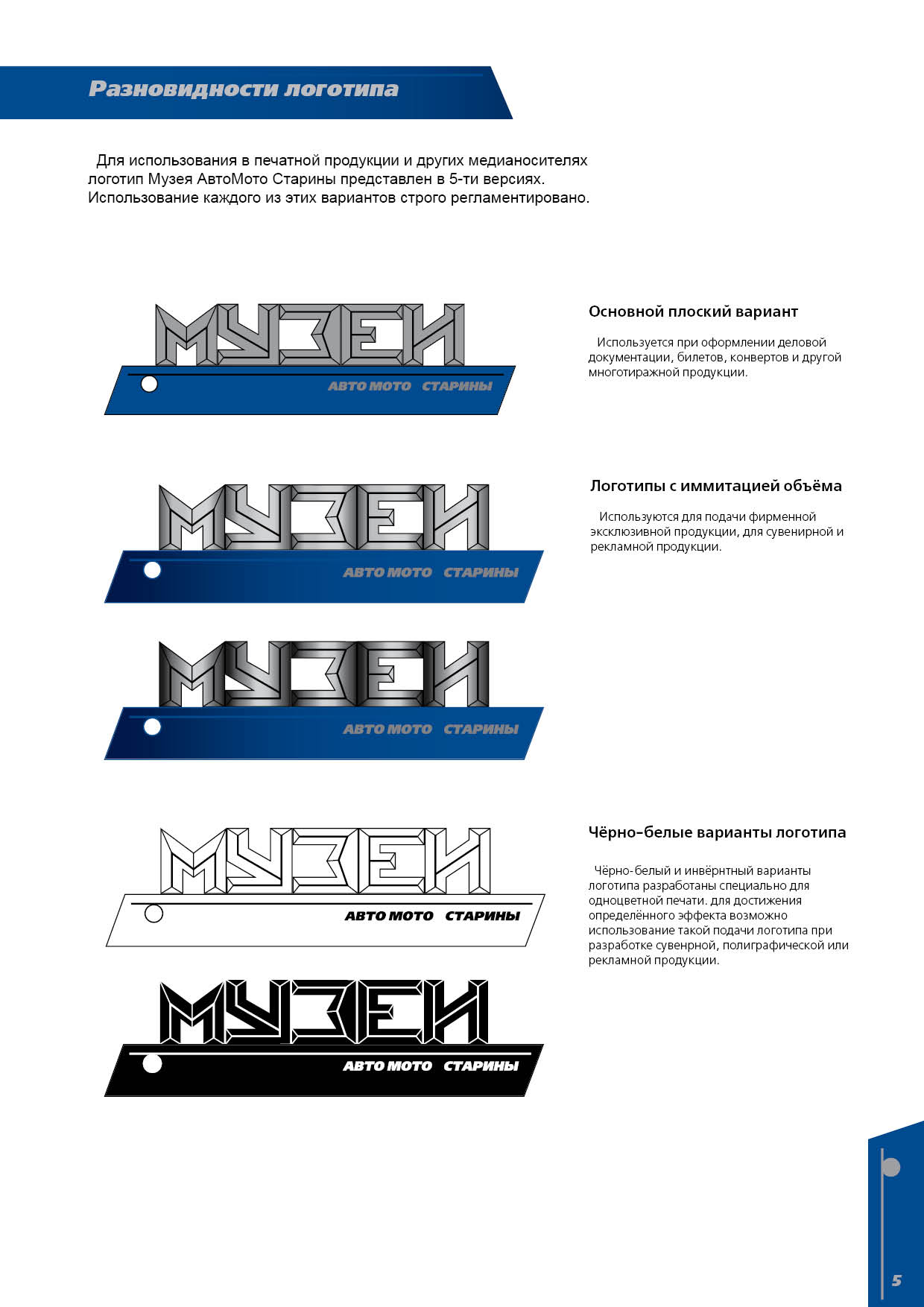 Разновидности логотипа

Для использования в печатной продукции и других медианосителях логотип Музея АвтоМото Старины представлен в 5-ти версиях. Использование каждого из этих вариантов строго регламентировано.

МУЗЕЙ
АВТО МОТО СТАРИНЫ

Основной плоский вариант

Используется при оформлении деловой документации, билетов, конвертов и другой многотиражной продукции.

МУЗЕЙ
АВТО МОТО СТАРИНЫ

Логотипы с иммитацией объёма

Используются для подачи фирменной эксклюзивной продукции, для сувенирной и рекламной продукции.

МУЗЕЙ
АВТО МОТО СТАРИНЫ

МУЗЕЙ
АВТО МОТО СТАРИНЫ

Чёрно-белые варианты логотипа

Чёрно-белый и инвёрнтный варианты логотипа разработаны специально для одноцветной печати. для достижения определённого эффекта возможно использование такой подачи логотипа при разработке сувенрной, полиграфической или рекламной продукции.

МУЗЕЙ
АВТО МОТО СТАРИНЫ

5