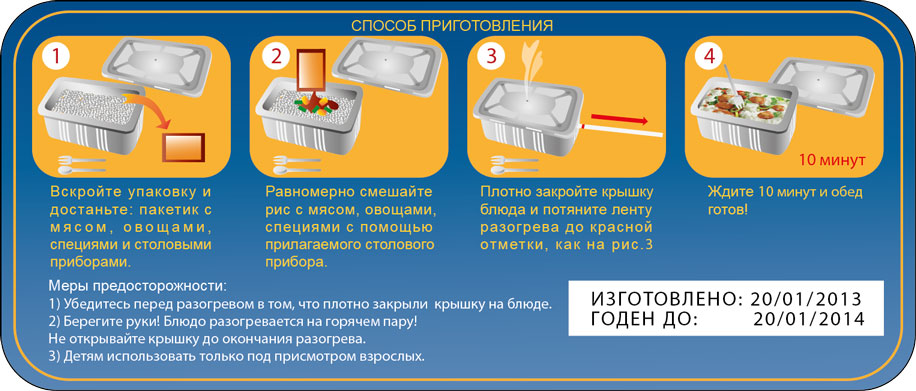 СПОСОБ ПРИГОТОВЛЕНИЯ

1

Вскройте упаковку и достаньте: пакетик с мясом, овощами, специями и столовыми приборами.

2

Равномерно смешайте рис с мясом, овощами, специями с помощью прилагаемого столового прибора.

3

Плотно закройте крышку блюда и потяните ленту разогрева до красной отметки, как на рис.3

4

10 минут

Ждите 10 минут и обед готов!

Меры предосторожности:
1) Убедитесь перед разогревом в том, что плотно закрыли крышку на блюде.
2) Берегите руки! Блюдо разогревается на горячем пару!
Не открывайте крышку до окончания разогрева.
3) Детям использовать только под присмотром взрослых.

ИЗГОТОВЛЕНО: 20/01/2013
ГОДЕН ДО: 20/01/2014