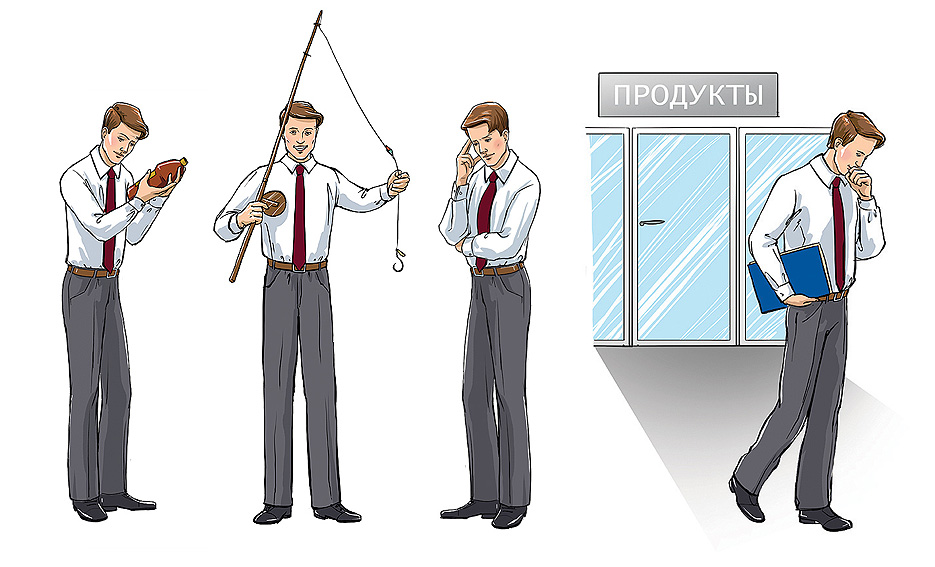 ПРОДУКТЫ