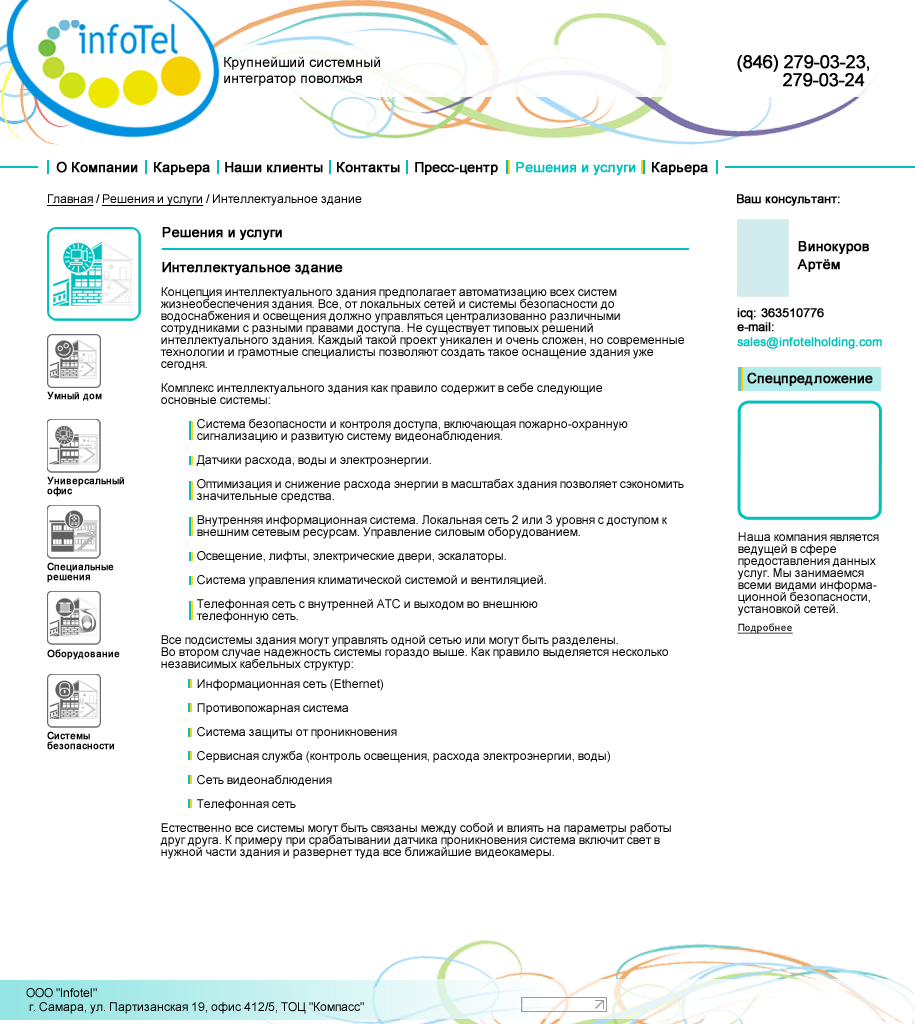 infoTel

Крупнейший системный интегратор поволжья

(846) 279-03-23, 279-03-24

О Компании | Карьера | Наши клиенты | Контакты | Пресс-центр | Решения и услуги | Карьера

Главная / Решения и услуги / Интеллектуальное здание

Умный дом

Универсальный офис

Специальные решения

Оборудование

Системы безопасности

Решения и услуги

Интеллектуальное здание

Концепция интеллектуального здания предполагает автоматизацию всех систем жизнеобеспечения здания. Все, от локальных сетей и системы безопасности до водоснабжения и освещения должно управляться централизованно различными сотрудниками с разными правами доступа. Не существует типовых решений интеллектуального здания. Каждый такой проект уникален и очень сложен, но современные технологии и грамотные специалисты позволяют создать такое оснащение здания уже сегодня.

Комплекс интеллектуального здания как правило содержит в себе следующие основные системы:

Система безопасности и контроля доступа, включающая пожарно-охранную сигнализацию и развитую систему видеонаблюдения.

Датчики расхода, воды и электроэнергии.

Оптимизация и снижение расхода энергии в масштабах здания позволяет сэкономить значительные средства.

Внутренняя информационная система. Локальная сеть 2 или 3 уровня с доступом к внешним сетевым ресурсам. Управление силовым оборудованием.

Освещение, лифты, электрические двери, эскалаторы.

Система управления климатической системой и вентиляцией.

Телефонная сеть с внутренней АТС и выходом во внешнюю телефонную сеть.

Все подсистемы здания могут управлять одной сетью или могут быть разделены. Во втором случае надежность системы гораздо выше. Как правило выделяется несколько независимых кабельных структур:

Информационная сеть (Ethernet)

Противопожарная система

Система защиты от проникновения

Сервисная служба (контроль освещения, расхода электроэнергии, воды)

Сеть видеонаблюдения

Телефонная сеть

Естественно все системы могут быть связаны между собой и влиять на параметры работы друг друга. К примеру при срабатывании датчика проникновения система включит свет в нужной части здания и развернет туда все ближайшие видеокамеры.

Ваш консультант:

Винокуров Артём

icq: 363510776
e-mail:
sales@infotelholding.com

Спецпредложение

Наша компания является ведущей в сфере предоставления данных услуг. Мы занимаемся всеми видами информационной безопасности, установкой сетей.

Подробнее

ООО "Infotel"
г. Самара, ул. Партизанская 19, офис 412/5, ТОЦ "Компасс"